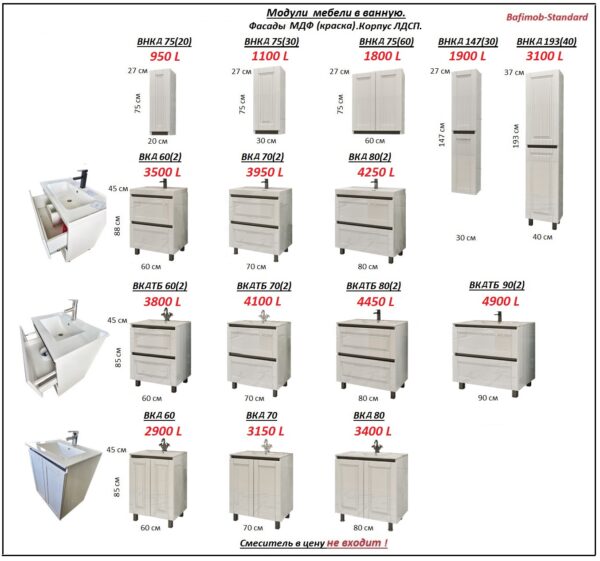 Модули мебели в ванную.
Фасады МДФ (краска).Корпус ЛДСП.

Bafimob-Standard

ВНКА 75(20)
950 L
27 см
75 см
20 см

ВНКА 75(30)
1100 L
27 см
75 см
30 см

ВНКА 75(60)
1800 L
27 см
75 см
60 см

ВНКА 147(30)
1900 L
27 см
147 см
30 см

ВНКА 193(40)
3100 L
37 см
193 см
40 см

ВКА 60(2)
3500 L
45 см
88 см
60 см

ВКА 70(2)
3950 L
70 см

ВКА 80(2)
4250 L
80 см

ВКАТБ 60(2)
3800 L
45 см
85 см
60 см

ВКАТБ 70(2)
4100 L
70 см

ВКАТБ 80(2)
4450 L
80 см

ВКАТБ 90(2)
4900 L
90 см

ВКА 60
2900 L
45 см
85 см
60 см

ВКА 70
3150 L
70 см

ВКА 80
3400 L
80 см

Смеситель в цену не входит !